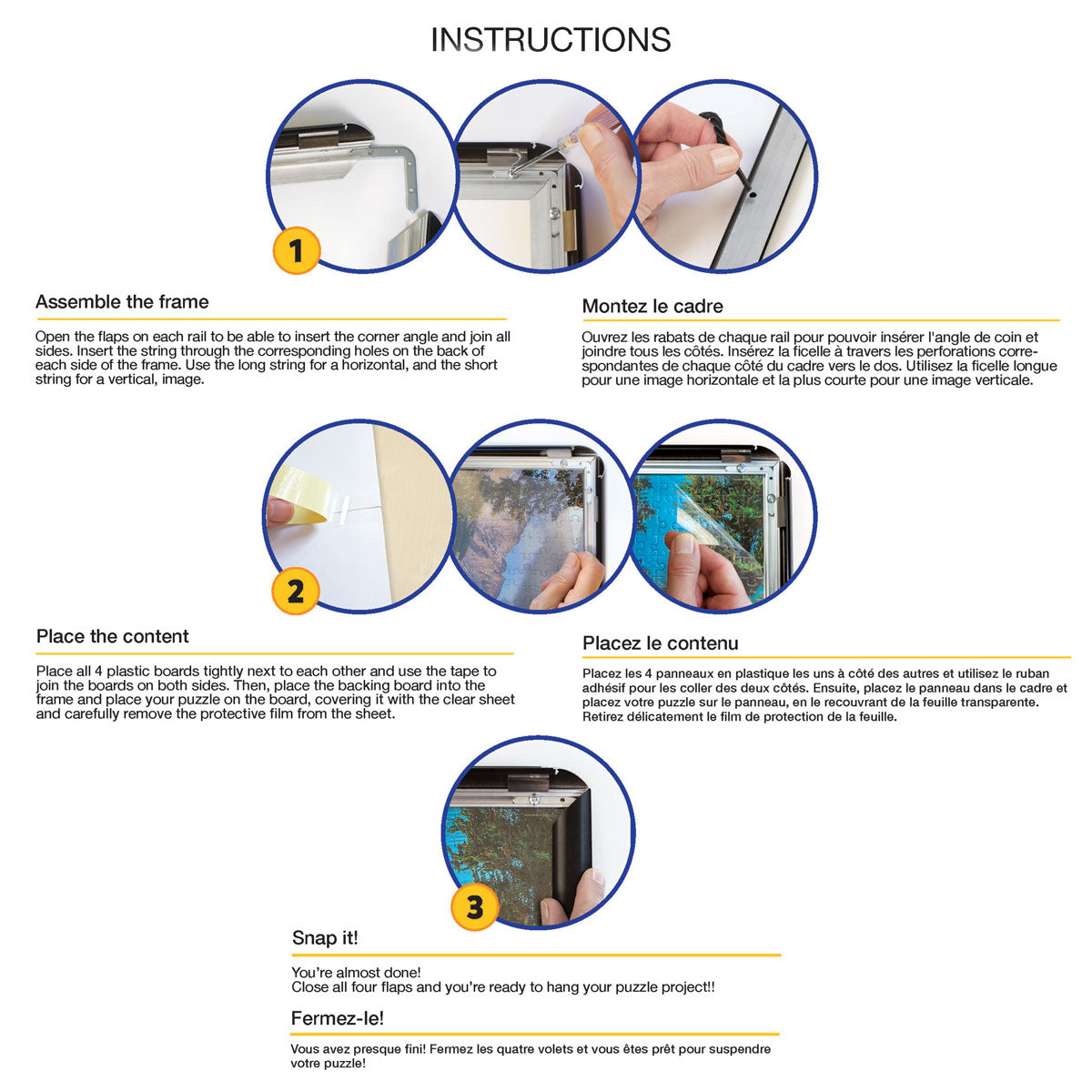 INSTRUCTIONS

1

Assemble the frame

Open the flaps on each rail to be able to insert the corner angle and join all sides. Insert the string through the corresponding holes on the back of each side of the frame. Use the long string for a horizontal, and the short string for a vertical, image.

Montez le cadre

Ouvrez les rabats de chaque rail pour pouvoir insérer l'angle de coin et joindre tous les côtés. Insérez la ficelle à travers les perforations correspondantes de chaque côté du cadre vers le dos. Utilisez la ficelle longue pour une image horizontale et la plus courte pour une image verticale.

2

Place the content

Place all 4 plastic boards tightly next to each other and use the tape to join the boards on both sides. Then, place the backing board into the frame and place your puzzle on the board, covering it with the clear sheet and carefully remove the protective film from the sheet.

Placez le contenu

Placez les 4 panneaux en plastique les uns à côté des autres et utilisez le ruban adhésif pour les coller des deux côtés. Ensuite, placez le panneau dans le cadre et placez votre puzzle sur le panneau, en le recouvrant de la feuille transparente. Retirez délicatement le film de protection de la feuille.

3

Snap it!

You're almost done!
Close all four flaps and you're ready to hang your puzzle project!!

Fermez-le!

Vous avez presque fini! Fermez les quatre volets et vous êtes prêt pour suspendre votre puzzle!