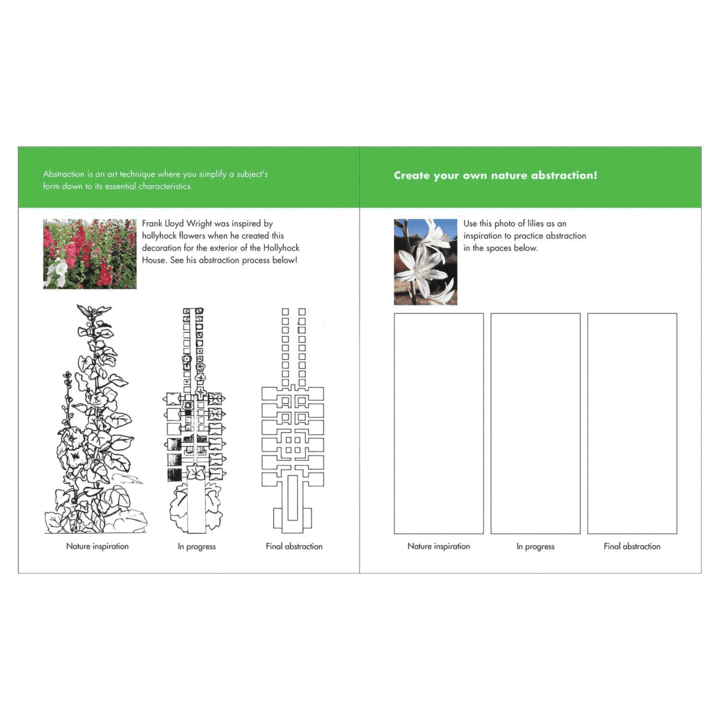 Abstraction is an art technique where you simplify a subject's form down to its essential characteristics.

Frank Lloyd Wright was inspired by hollyhock flowers when he created this decoration for the exterior of the Hollyhock House. See his abstraction process below!

Nature inspiration

In progress

Final abstraction

Create your own nature abstraction!

Use this photo of lilies as an inspiration to practice abstraction in the spaces below.

Nature inspiration

In progress

Final abstraction